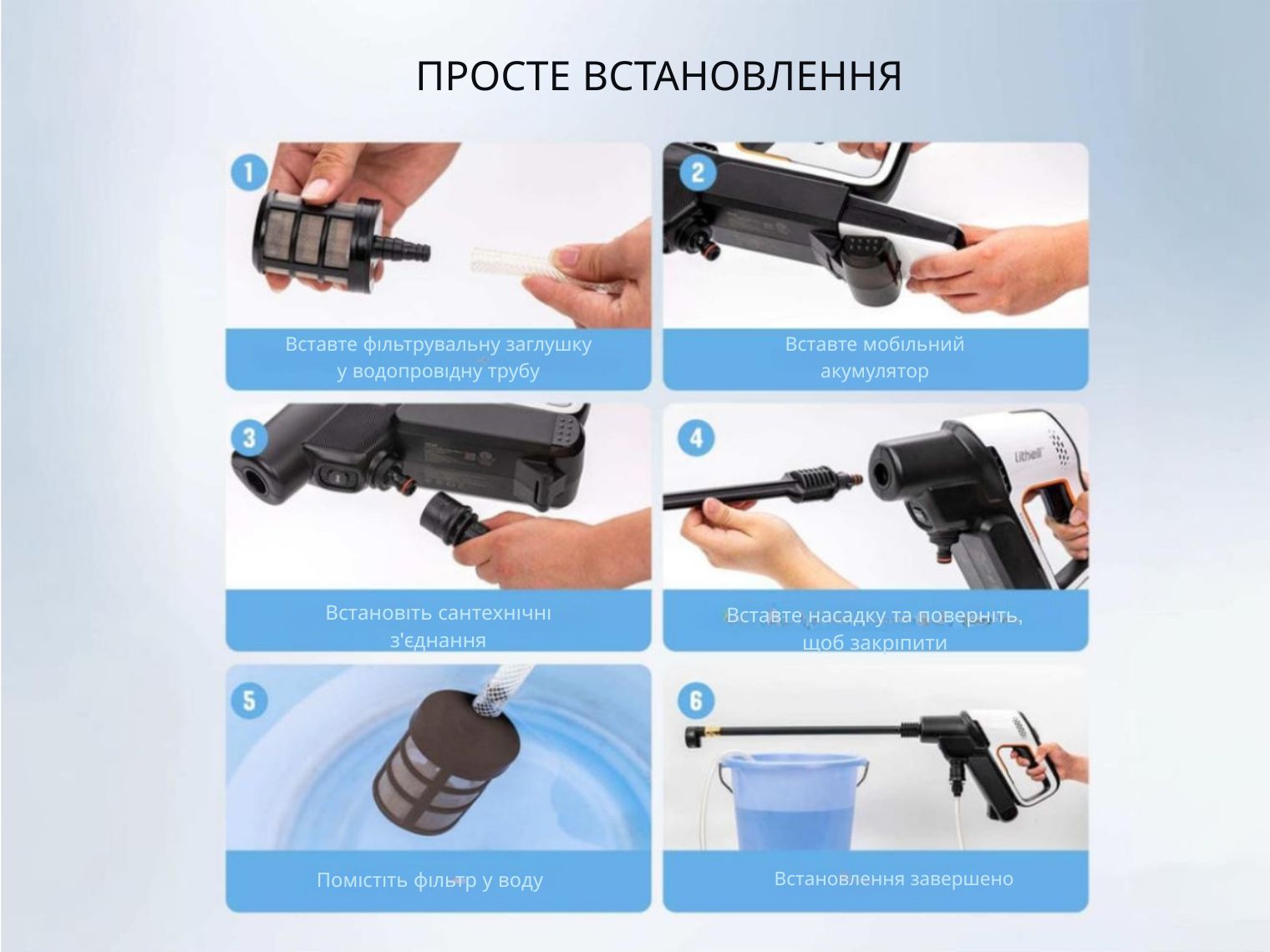 ПРОСТЕ ВСТАНОВЛЕННЯ

1

Вставте фільтрувальну заглушку у водопровідну трубу

2

Вставте мобільний акумулятор

3

Встановіть сантехнічні з'єднання

4

Lithell

Вставте насадку та поверніть, щоб закріпити

5

Помістіть фільтр у воду

6

Встановлення завершено