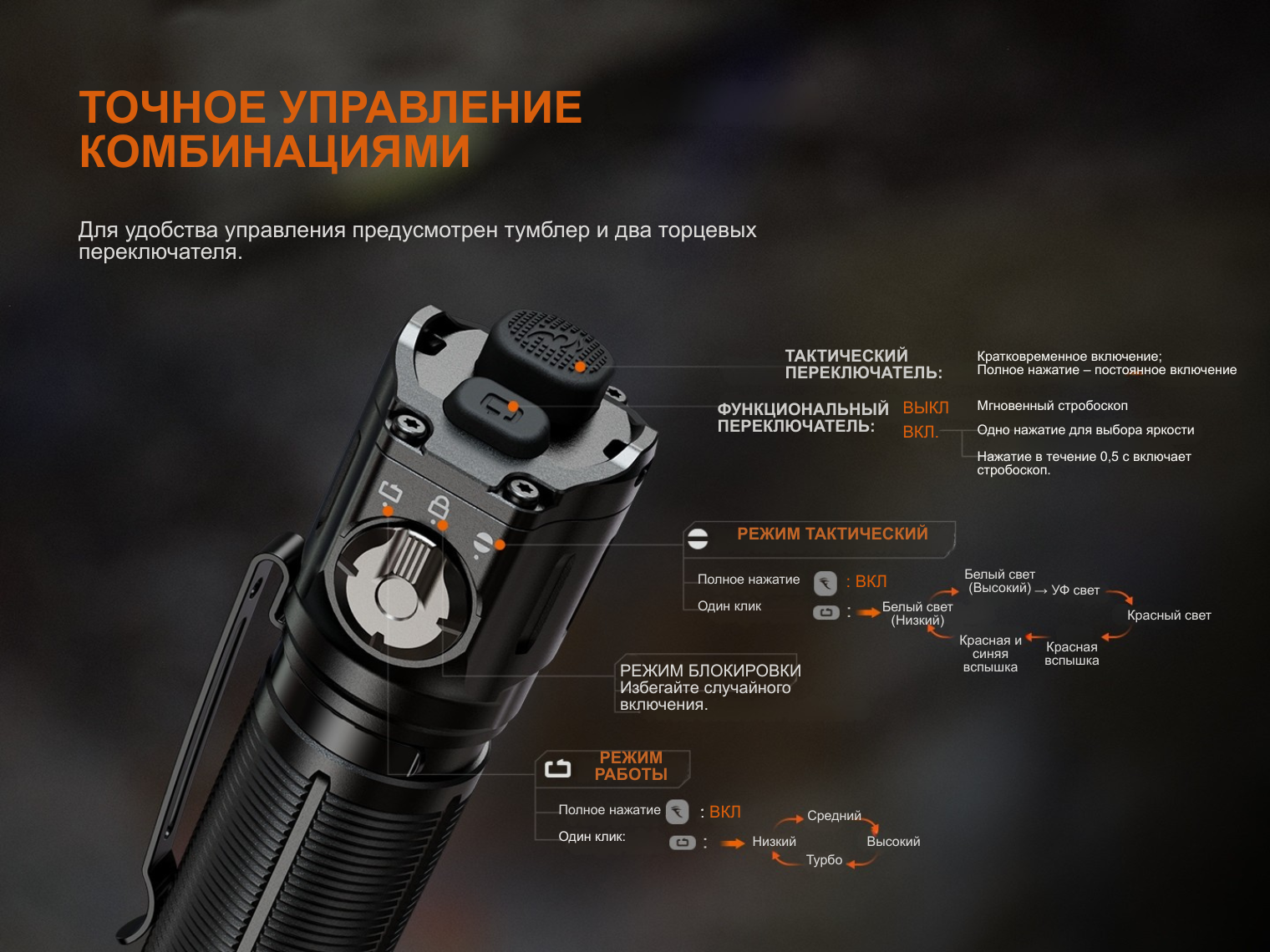 ТОЧНОЕ УПРАВЛЕНИЕ КОМБИНАЦИЯМИ

Для удобства управления предусмотрен тумблер и два торцевых переключателя.

ТАКТИЧЕСКИЙ ПЕРЕКЛЮЧАТЕЛЬ:

Кратковременное включение;
Полное нажатие – постоянное включение

ФУНКЦИОНАЛЬНЫЙ ПЕРЕКЛЮЧАТЕЛЬ:

ВЫКЛ

Мгновенный стробоскоп

ВКЛ.

Одно нажатие для выбора яркости

Нажатие в течение 0,5 с включает стробоскоп.

РЕЖИМ ТАКТИЧЕСКИЙ

Полное нажатие : ВКЛ

Один клик : Белый свет (Низкий)

Белый свет (Высокий) → УФ свет

Красный свет

Красная вспышка

Красная и синяя вспышка

РЕЖИМ БЛОКИРОВКИ
Избегайте случайного включения.

РЕЖИМ РАБОТЫ

Полное нажатие : ВКЛ

Один клик: : Низкий

Средний

Высокий

Турбо