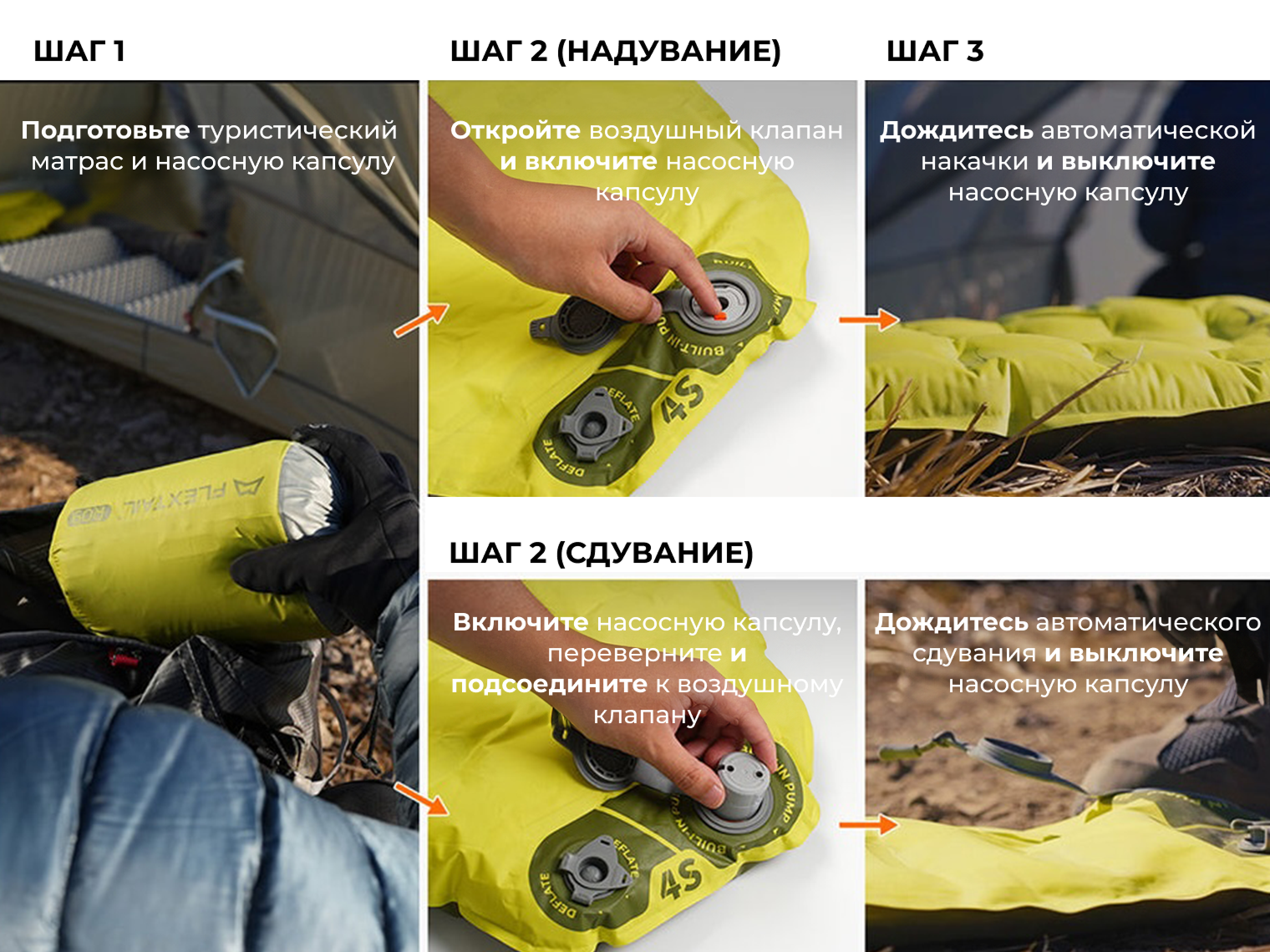 ШАГ 1

Подготовьте туристический матрас и насосную капсулу

FLEXTAIL

ШАГ 2 (НАДУВАНИЕ)

Откройте воздушный клапан и включите насосную капсулу

BUILT-IN PUMP

DEFLATE

4S

ШАГ 3

Дождитесь автоматической накачки и выключите насосную капсулу

ШАГ 2 (СДУВАНИЕ)

Включите насосную капсулу, переверните и подсоедините к воздушному клапану

BUILT-IN PUMP

DEFLATE

4S

Дождитесь автоматического сдувания и выключите насосную капсулу