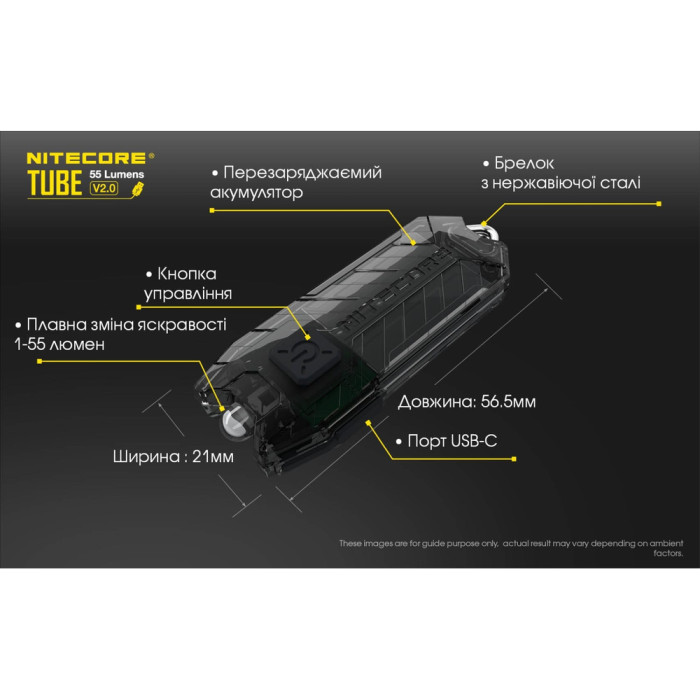 NITECORE®
TUBE 55 Lumens V2.0

• Перезаряджаємий акумулятор

• Брелок з нержавіючої сталі

• Кнопка управління

• Плавна зміна яскравості 1-55 люмен

NITECORE

Довжина: 56.5мм

• Порт USB-C

Ширина : 21мм

These images are for guide purpose only, actual result may vary depending on ambient factors.