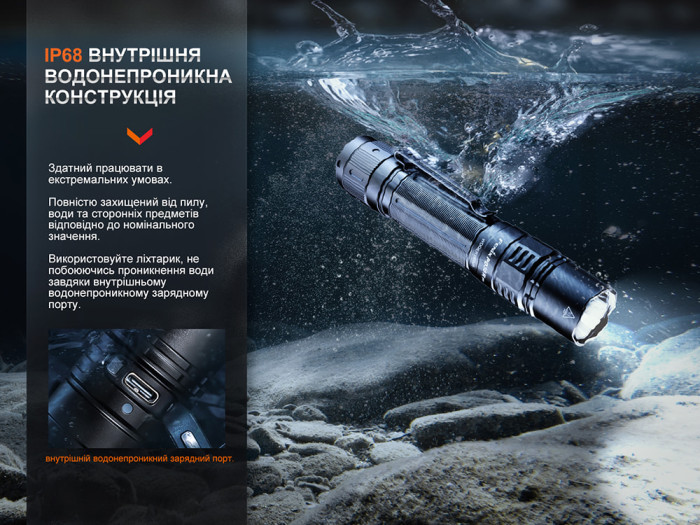 IP68 ВНУТРІШНЯ ВОДОНЕПРОНИКНА КОНСТРУКЦІЯ

Здатний працювати в екстремальних умовах.

Повністю захищений від пилу, води та сторонніх предметів відповідно до номінального значення.

Використовуйте ліхтарик, не побоюючись проникнення води завдяки внутрішньому водонепроникному зарядному порту.

внутрішній водонепроникний зарядний порт.