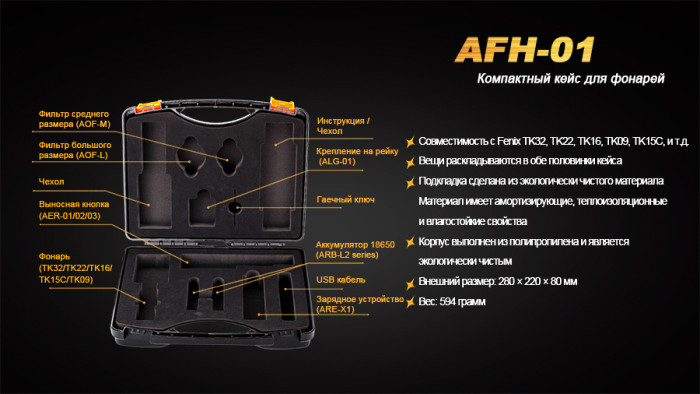 AFH-01

Компактный кейс для фонарей

Фильтр среднего размера (AOF-M)

Фильтр большого размера (AOF-L)

Чехол

Выносная кнопка (AER-01/02/03)

Фонарь (TK32/TK22/TK16/TK15C/TK09)

Инструкция / Чехол

Крепление на рейку (ALG-01)

Гаечный ключ

Аккумулятор 18650 (ARB-L2 series)

USB кабель

Зарядное устройство (ARE-X1)

Совместимость с Fenix TK32, TK22, TK16, TK09, TK15C, и т.д.

Вещи раскладываются в обе половинки кейса

Подкладка сделана из экологически чистого материала Материал имеет амортизирующие, теплоизоляционные и влагостойкие свойства

Корпус выполнен из полипропилена и является экологически чистым

Внешний размер: 280 × 220 × 80 мм

Вес: 594 грамм