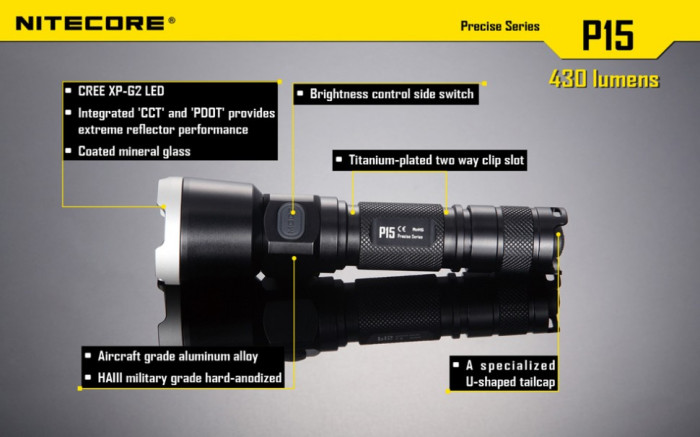 NITECORE®

Precise Series

P15

430 lumens

▪ CREE XP-G2 LED
▪ Integrated 'CCT' and 'PDOT' provides extreme reflector performance
▪ Coated mineral glass

▪ Brightness control side switch

▪ Titanium-plated two way clip slot

P15 CE RoHS Precise Series

▪ Aircraft grade aluminum alloy
▪ HAIII military grade hard-anodized

▪ A specialized U-shaped tailcap