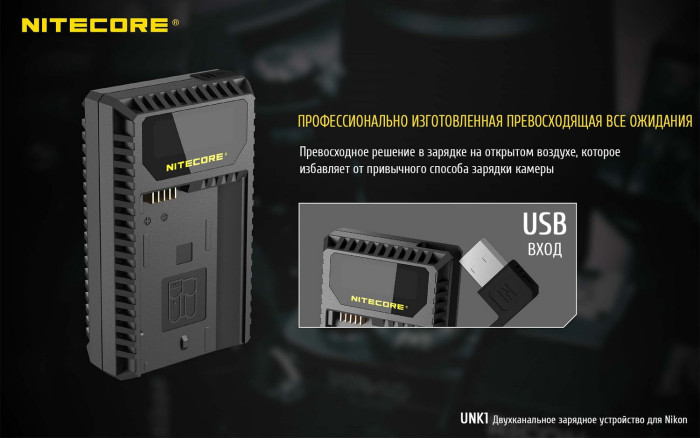 NITECORE®

NITECORE®

ПРОФЕССИОНАЛЬНО ИЗГОТОВЛЕННАЯ ПРЕВОСХОДЯЩАЯ ВСЕ ОЖИДАНИЯ

Превосходное решение в зарядке на открытом воздухе, которое избавляет от привычного способа зарядки камеры

USB
ВХОД

NITECORE

UNK1 Двухканальное зарядное устройство для Nikon