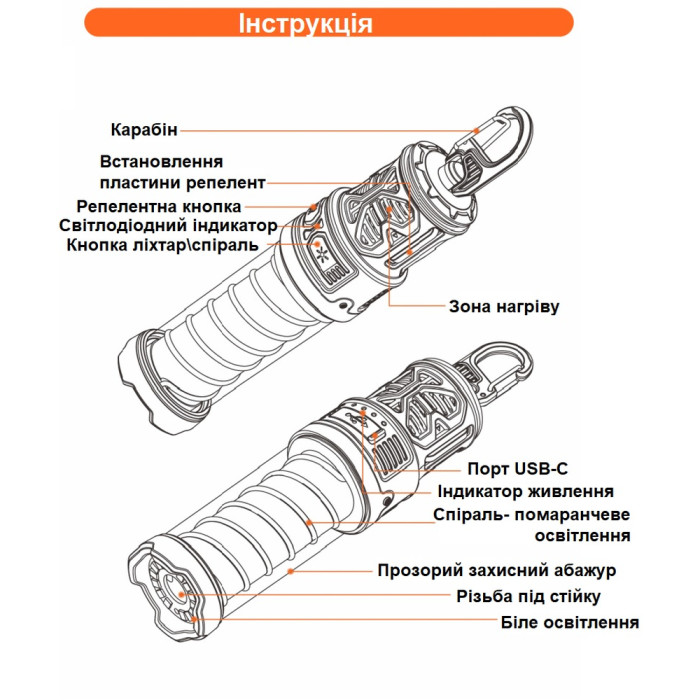 Інструкція

Карабін

Встановлення пластини репелент

Репелентна кнопка

Світлодіодний індикатор

Кнопка ліхтар\спіраль

Зона нагріву

Порт USB-C

Індикатор живлення

Спіраль- помаранчеве освітлення

Прозорий захисний абажур

Різьба під стійку

Біле освітлення