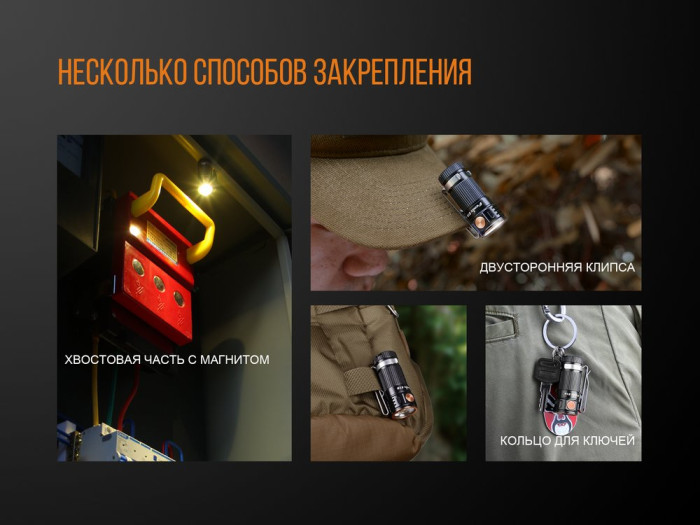 НЕСКОЛЬКО СПОСОБОВ ЗАКРЕПЛЕНИЯ

ХВОСТОВАЯ ЧАСТЬ С МАГНИТОМ

ДВУСТОРОННЯЯ КЛИПСА

КОЛЬЦО ДЛЯ КЛЮЧЕЙ