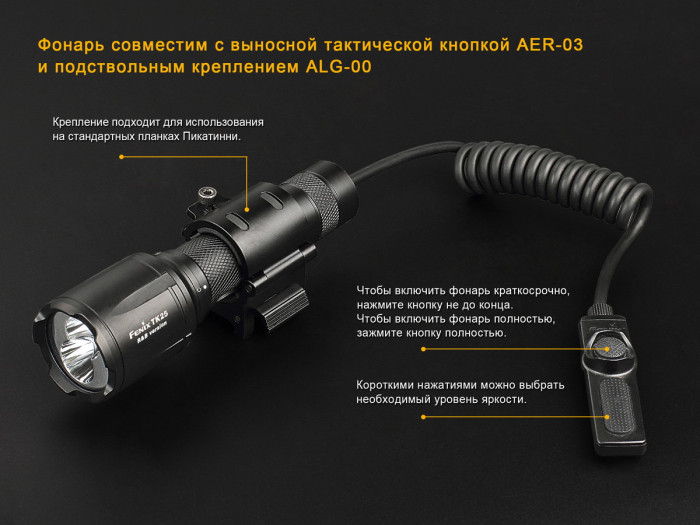 Фонарь совместим с выносной тактической кнопкой AER-03 и подствольным креплением ALG-00

Крепление подходит для использования на стандартных планках Пикатинни.

Fenix TK25
R&B version

Чтобы включить фонарь краткосрочно, нажмите кнопку не до конца.
Чтобы включить фонарь полностью, зажмите кнопку полностью.

Короткими нажатиями можно выбрать необходимый уровень яркости.