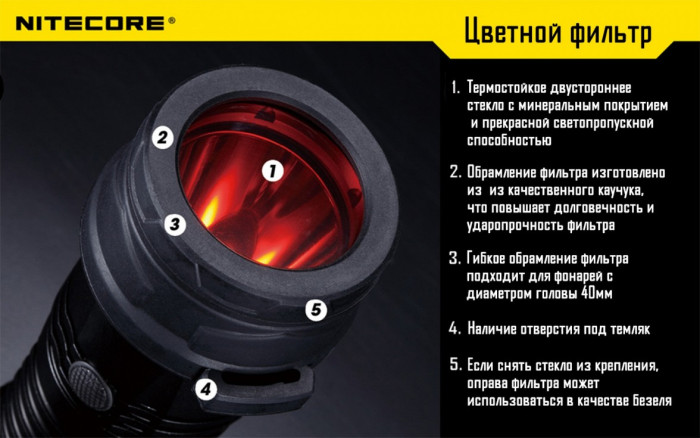 NITECORE®

Цветной фильтр

2

1

3

5

4

1. Термостойкое двустороннее стекло с минеральным покрытием и прекрасной светопропускной способностью

2. Обрамление фильтра изготовлено из из качественного каучука, что повышает долговечность и ударопрочность фильтра

3. Гибкое обрамление фильтра подходит для фонарей с диаметром головы 40мм

4. Наличие отверстия под темляк

5. Если снять стекло из крепления, оправа фильтра может использоваться в качестве безеля