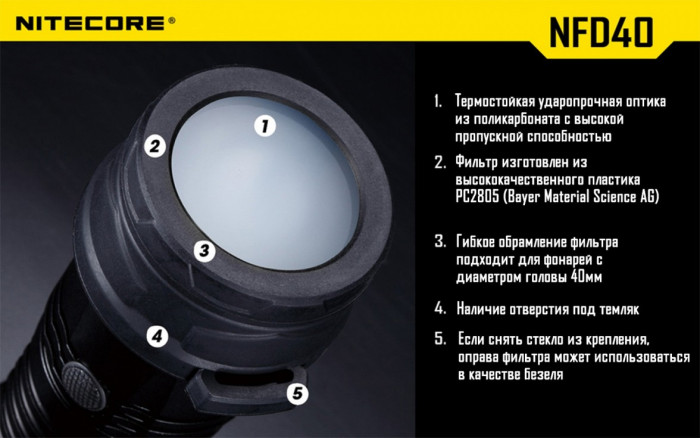 NITECORE®

NFD40

1
2
3
4
5

1. Термостойкая ударопрочная оптика из поликарбоната с высокой пропускной способностью

2. Фильтр изготовлен из высококачественного пластика PC2805 (Bayer Material Science AG)

3. Гибкое обрамление фильтра подходит для фонарей с диаметром головы 40мм

4. Наличие отверстия под темляк

5. Если снять стекло из крепления, оправа фильтра может использоваться в качестве безеля