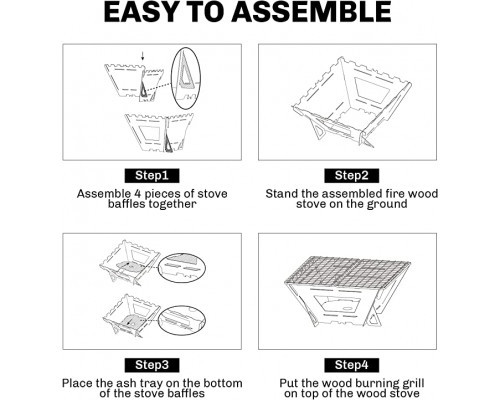 EASY TO ASSEMBLE

Step1
Assemble 4 pieces of stove baffles together

Step2
Stand the assembled fire wood stove on the ground

Step3
Place the ash tray on the bottom of the stove baffles

Step4
Put the wood burning grill on top of the wood stove