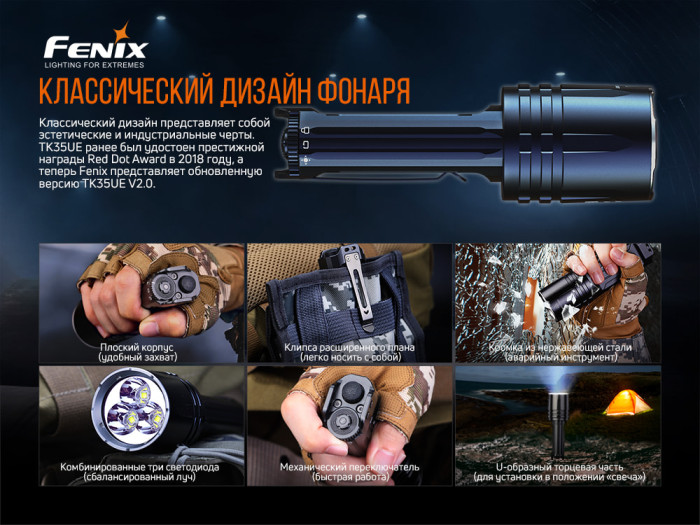 FENIX
LIGHTING FOR EXTREMES

КЛАССИЧЕСКИЙ ДИЗАЙН ФОНАРЯ

Классический дизайн представляет собой эстетические и индустриальные черты. TK35UE ранее был удостоен престижной награды Red Dot Award в 2018 году, а теперь Fenix представляет обновленную версию TK35UE V2.0.

Плоский корпус
(удобный захват)

Клипса расширенного плана
(легко носить с собой)

Кромка из нержавеющей стали
(аварийный инструмент)

Комбинированные три светодиода
(сбалансированный луч)

Механический переключатель
(быстрая работа)

U-образный торцевая часть
(для установки в положении «свеча»)