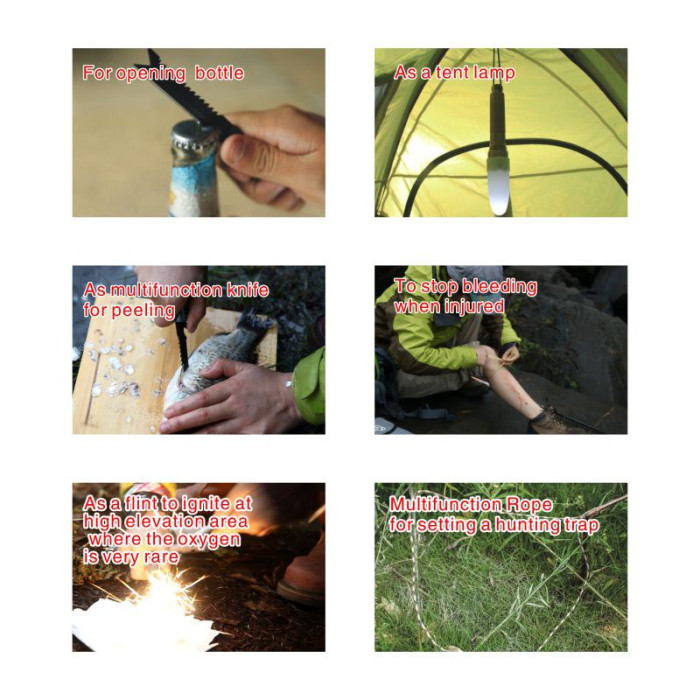 For opening bottle

As a tent lamp

As multifunction knife for peeling

To stop bleeding when injured

As a flint to ignite at high elevation area where the oxygen is very rare

Multifunction Rope for setting a hunting trap