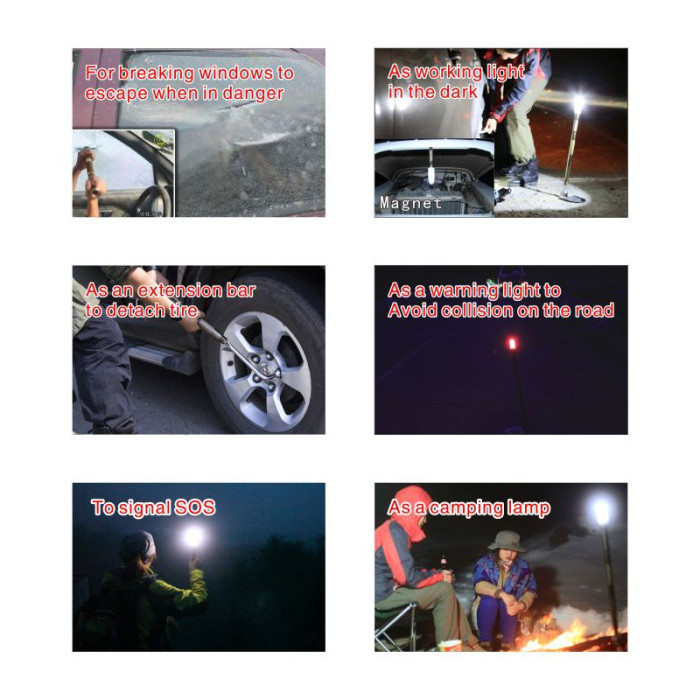 For breaking windows to escape when in danger

As working light in the dark

Magnet

As an extension bar to detach tire

As a warning light to Avoid collision on the road

To signal SOS

As a camping lamp