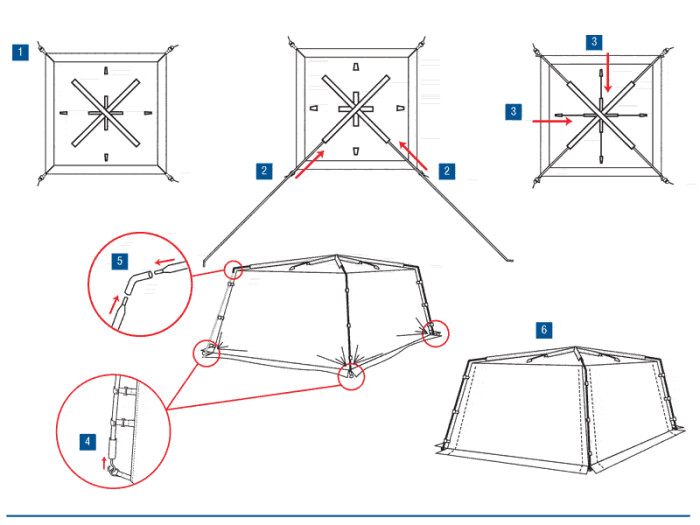 1

2

2

3

3

5

4

6