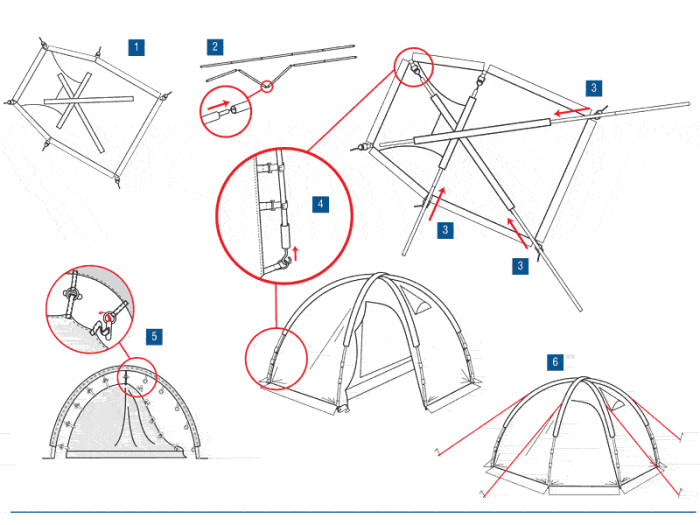 1
2
3
3
3
4
5
6