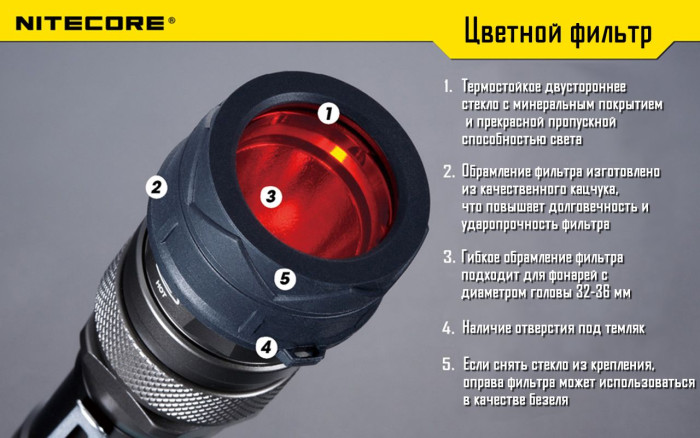 NITECORE®

Цветной фильтр

1
2
3
5
4
HOT

1. Термостойкое двустороннее стекло с минеральным покрытием и прекрасной пропускной способностью света

2. Обрамление фильтра изготовлено из качественного кацчука, что повышает долговечность и ударопрочность фильтра

3. Гибкое обрамление фильтра подходит для фонарей с диаметром головы 32-36 мм

4. Наличие отверстия под темляк

5. Если снять стекло из крепления, оправа фильтра может использоваться в качестве безеля