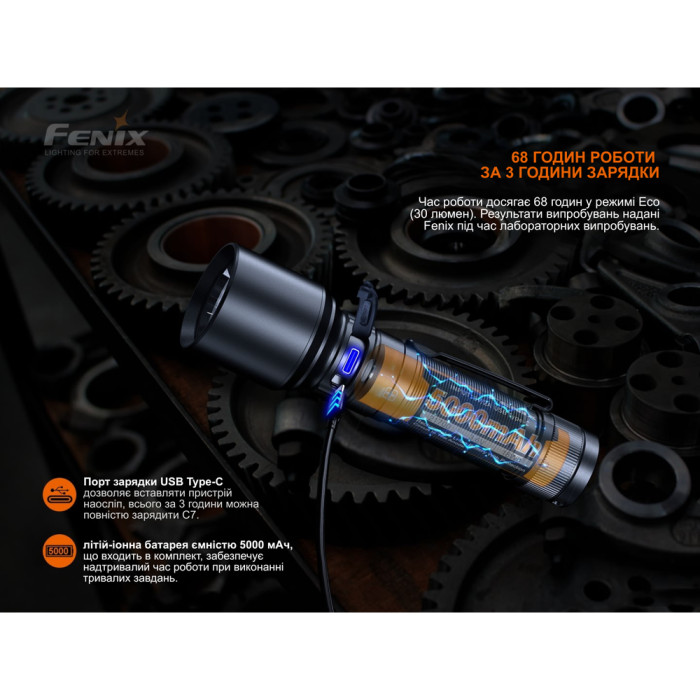 FENIX
LIGHTING FOR EXTREMES

68 ГОДИН РОБОТИ
ЗА 3 ГОДИНИ ЗАРЯДКИ

Час роботи досягає 68 годин у режимі Eco (30 люмен). Результати випробувань надані Fenix під час лабораторних випробувань.

5000mAh

Порт зарядки USB Type-C дозволяє вставляти пристрій наосліп, всього за 3 години можна повністю зарядити C7.

5000

літій-іонна батарея ємністю 5000 мАч, що входить в комплект, забезпечує надтривалий час роботи при виконанні тривалих завдань.