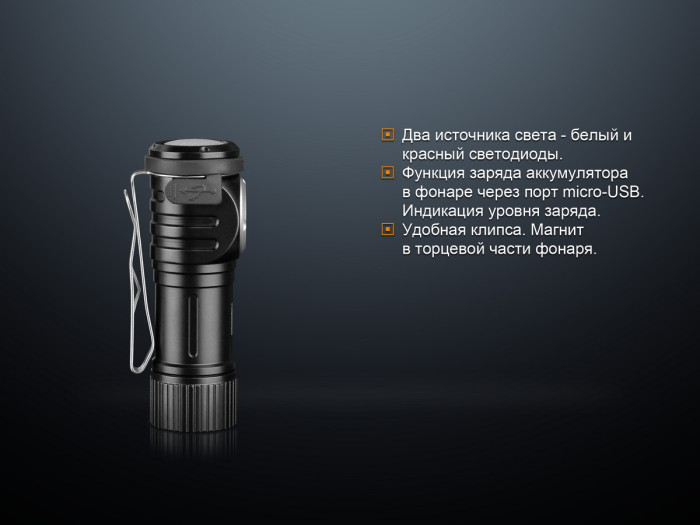 Два источника света - белый и красный светодиоды.
Функция заряда аккумулятора в фонаре через порт micro-USB. Индикация уровня заряда.
Удобная клипса. Магнит в торцевой части фонаря.