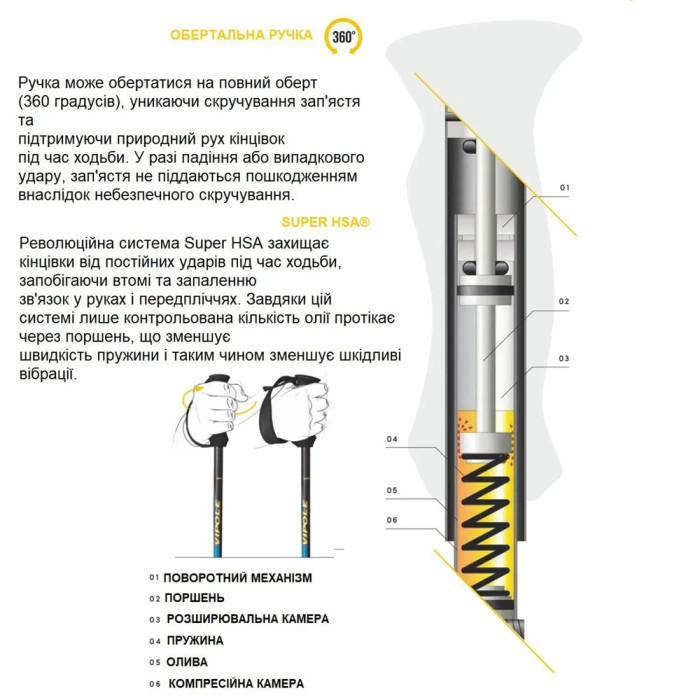 ОБЕРТАЛЬНА РУЧКА 360°

Ручка може обертатися на повний оберт (360 градусів), уникаючи скручування зап'ястя та підтримуючи природний рух кінцівок під час ходьби. У разі падіння або випадкового удару, зап'ястя не піддаються пошкодженням внаслідок небезпечного скручування.

SUPER HSA®

Революційна система Super HSA захищає кінцівки від постійних ударів під час ходьби, запобігаючи втомі та запаленню зв'язок у руках і передпліччях. Завдяки цій системі лише контрольована кількість олії протікає через поршень, що зменшує швидкість пружини і таким чином зменшує шкідливі вібрації.

VIPOLE

VIPOLE

01

02

03

04

05

06

01 ПОВОРОТНИЙ МЕХАНІЗМ

02 ПОРШЕНЬ

03 РОЗШИРЮВАЛЬНА КАМЕРА

04 ПРУЖИНА

05 ОЛИВА

06 КОМПРЕСІЙНА КАМЕРА