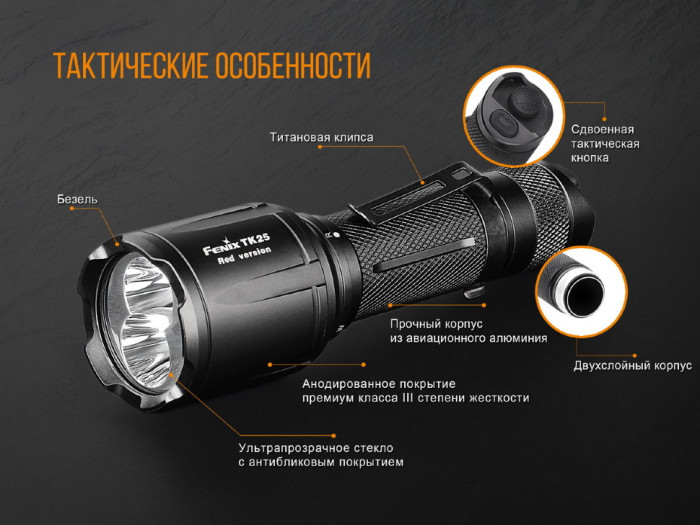 ТАКТИЧЕСКИЕ ОСОБЕННОСТИ

Титановая клипса

Сдвоенная тактическая кнопка

Безель

Fenix TK25
Red version

Прочный корпус из авиационного алюминия

Двухслойный корпус

Анодированное покрытие премиум класса III степени жесткости

Ультрапрозрачное стекло с антибликовым покрытием