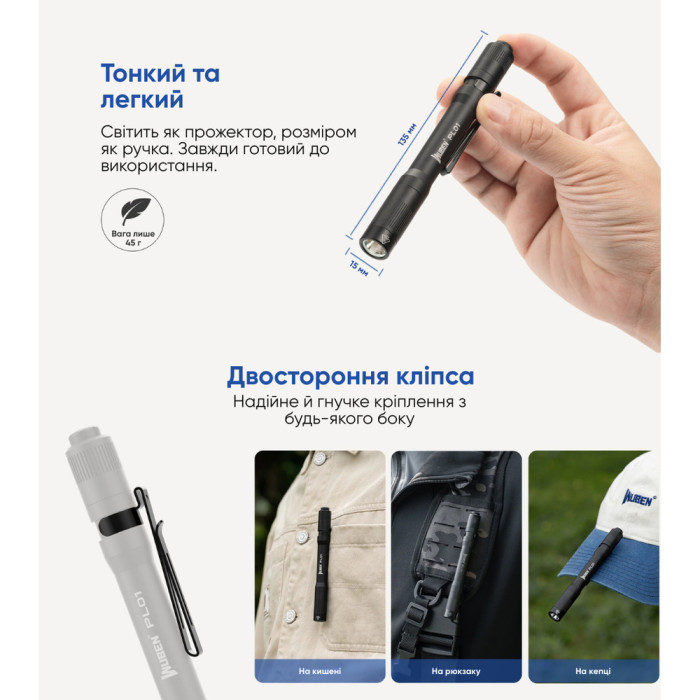 Тонкий та легкий

Світить як прожектор, розміром як ручка. Завжди готовий до використання.

Вага лише 45 г

135 мм

15 мм

WUBEN PL01

Двостороння кліпса

Надійне й гнучке кріплення з будь-якого боку

WUBEN PL01

WUBEN PL01

WUBEN

На кишені

На рюкзаку

На кепці