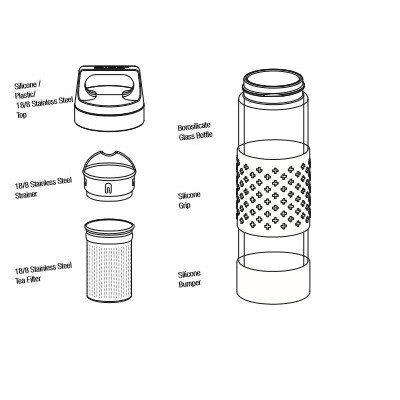 Silicone /
Plastic/
18/8 Stainless Steel
Top

18/8 Stainless Steel
Strainer

18/8 Stainless Steel
Tea Filter

Borosilicate
Glass Bottle

Silicone
Grip

Silicone
Bumper