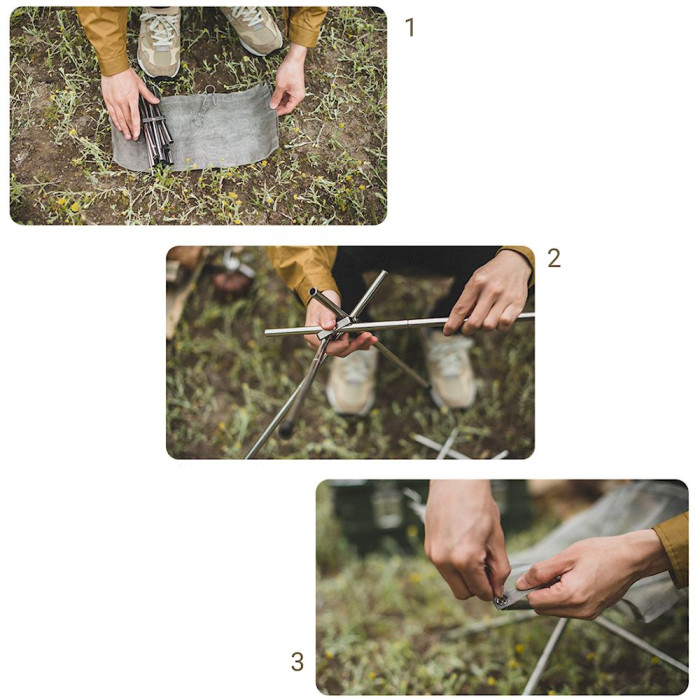 1

2

3