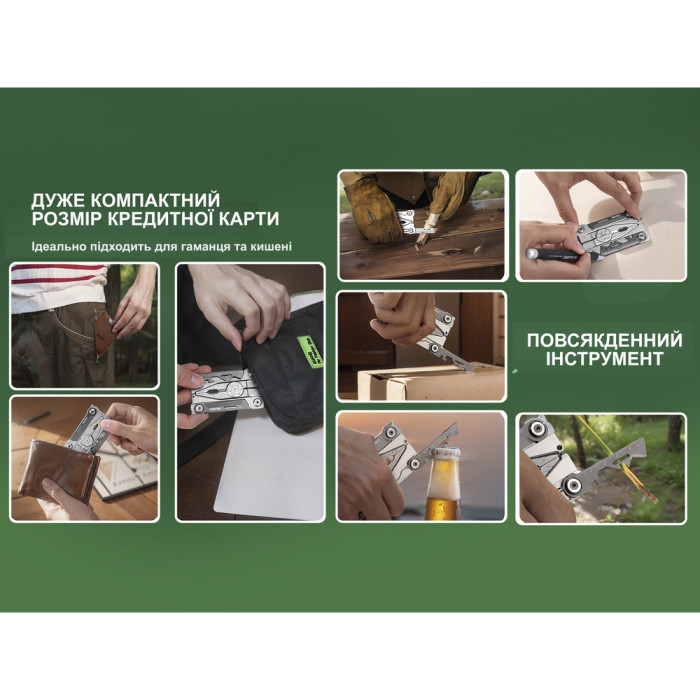 ДУЖЕ КОМПАКТНИЙ
РОЗМІР КРЕДИТНОЇ КАРТИ

Ідеально підходить для гаманця та кишені

ПОВСЯКДЕННИЙ
ІНСТРУМЕНТ