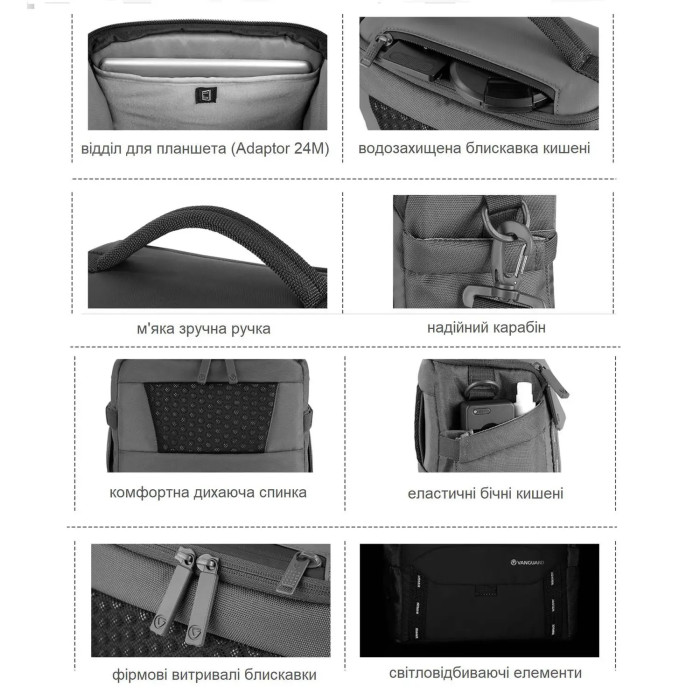 відділ для планшета (Adaptor 24M)

водозахищена блискавка кишені

м'яка зручна ручка

надійний карабін

комфортна дихаюча спинка

еластичні бічні кишені

фірмові витривалі блискавки

VANGUARD

світловідбиваючі елементи