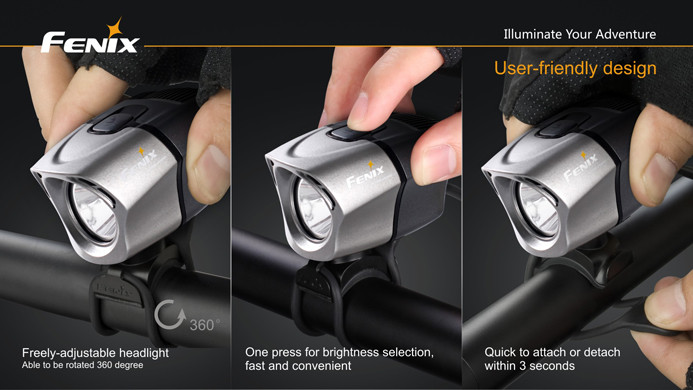 FENIX

Illuminate Your Adventure

User-friendly design

FENIX

FENIX

FENIX

360°

Freely-adjustable headlight
Able to be rotated 360 degree

One press for brightness selection, fast and convenient

Quick to attach or detach within 3 seconds