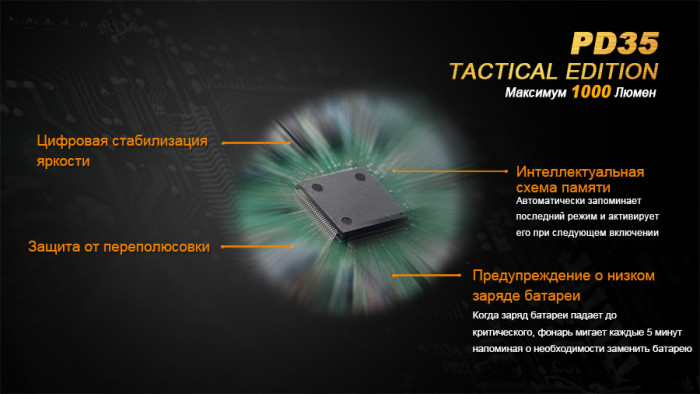 PD35
TACTICAL EDITION
Максимум 1000 Люмен

Цифровая стабилизация яркости

Защита от переполюсовки

Интеллектуальная схема памяти
Автоматически запоминает последний режим и активирует его при следующем включении

Предупреждение о низком заряде батареи
Когда заряд батареи падает до критического, фонарь мигает каждые 5 минут напоминая о необходимости заменить батарею