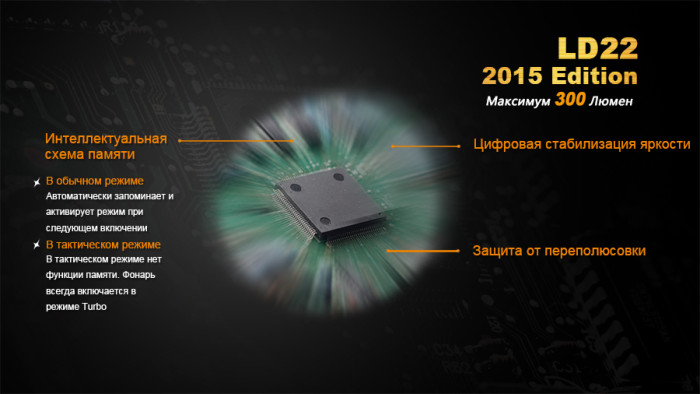 LD22
2015 Edition
Максимум 300 Люмен

Интеллектуальная схема памяти

В обычном режиме
Автоматически запоминает и активирует режим при следующем включении

В тактическом режиме
В тактическом режиме нет функции памяти. Фонарь всегда включается в режиме Turbo

Цифровая стабилизация яркости

Защита от переполюсовки