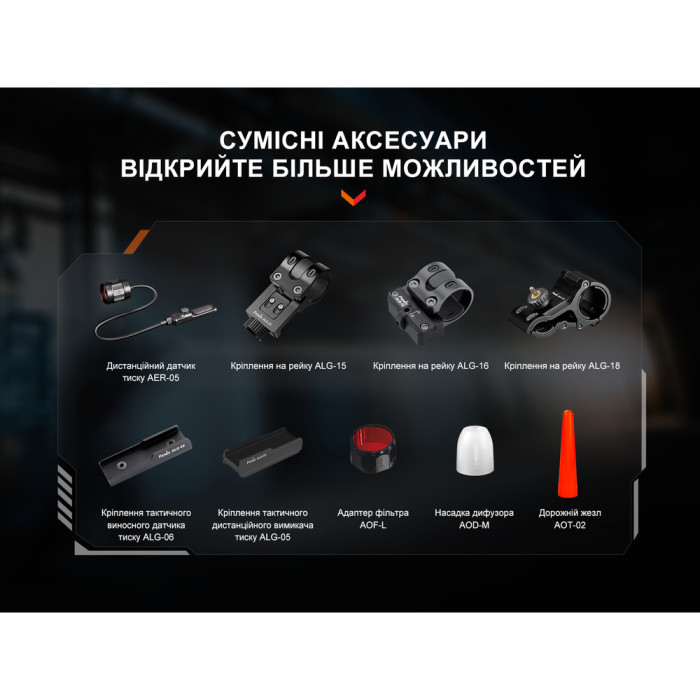 СУМІСНІ АКСЕСУАРИ
ВІДКРИЙТЕ БІЛЬШЕ МОЖЛИВОСТЕЙ

Дистанційний датчик тиску AER-05

Кріплення на рейку ALG-15

Кріплення на рейку ALG-16

Кріплення на рейку ALG-18

Кріплення тактичного виносного датчика тиску ALG-06

Кріплення тактичного дистанційного вимикача тиску ALG-05

Адаптер фільтра AOF-L

Насадка дифузора AOD-M

Дорожній жезл AOT-02