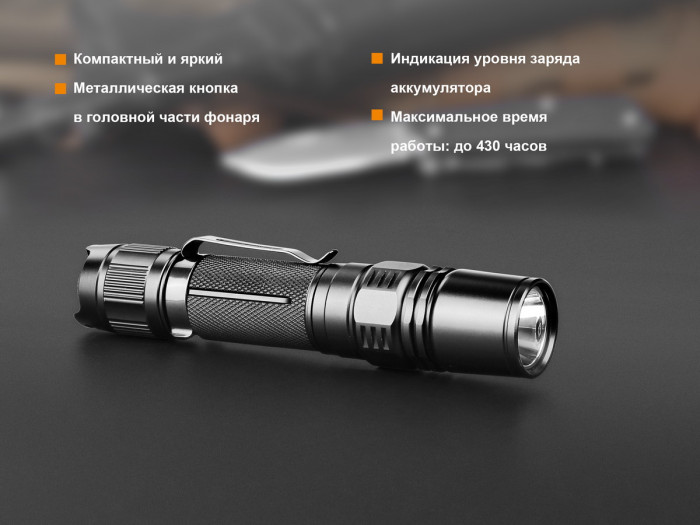 Компактный и яркий

Металлическая кнопка в головной части фонаря

Индикация уровня заряда аккумулятора

Максимальное время работы: до 430 часов