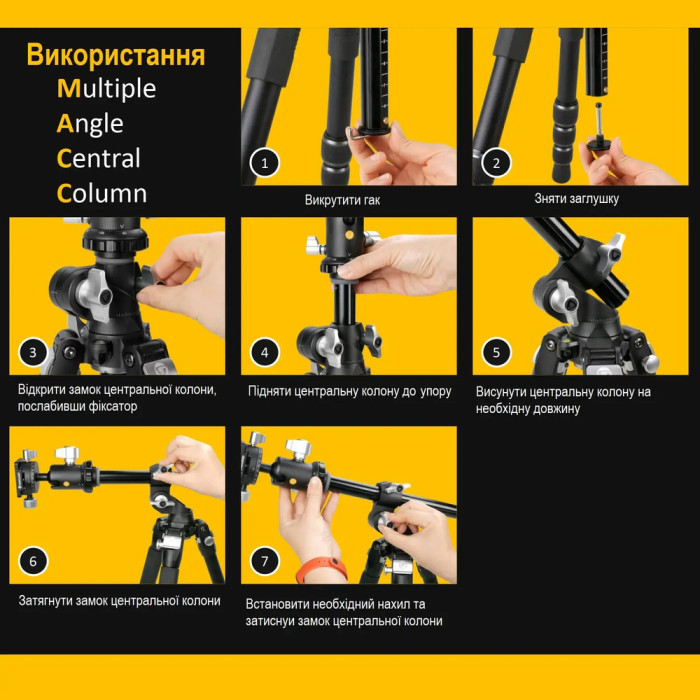 Використання
Multiple
Angle
Central
Column

1
Викрутити гак

2
Зняти заглушку

3
Відкрити замок центральної колони, послабивши фіксатор

4
Підняти центральну колону до упору

5
Висунути центральну колону на необхідну довжину

6
Затягнути замок центральної колони

7
Встановити необхідний нахил та затиснуи замок центральної колони