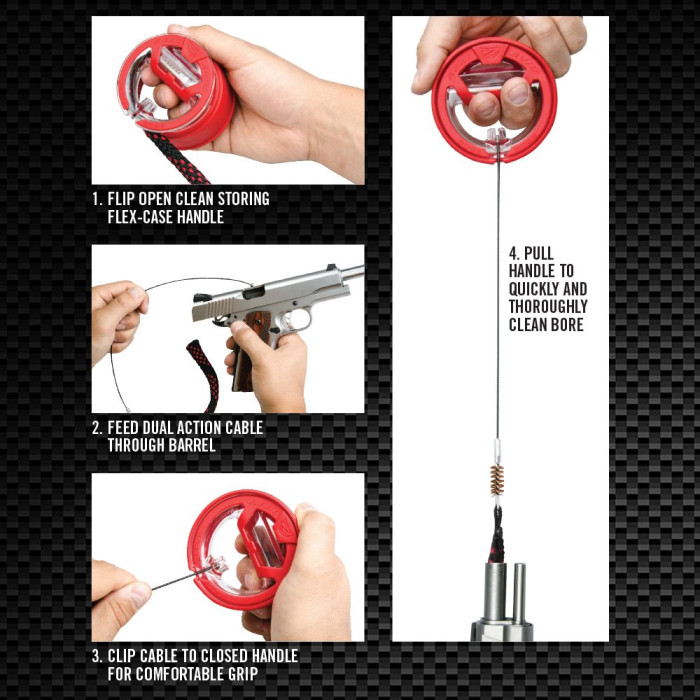 1. FLIP OPEN CLEAN STORING FLEX-CASE HANDLE

2. FEED DUAL ACTION CABLE THROUGH BARREL

3. CLIP CABLE TO CLOSED HANDLE FOR COMFORTABLE GRIP

4. PULL HANDLE TO QUICKLY AND THOROUGHLY CLEAN BORE