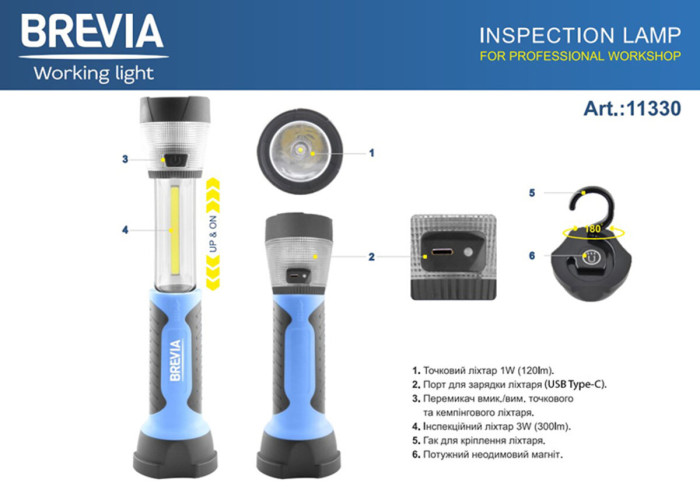 BREVIA
Working light

INSPECTION LAMP
FOR PROFESSIONAL WORKSHOP

Art.:11330

3

4

UP & ON

BREVIA

1

2

5

180

6

1. Точковий ліхтар 1W (120lm).
2. Порт для зарядки ліхтаря (USB Type-C).
3. Перемикач вмик./вим. точкового та кемпінгового ліхтаря.
4. Інспекційний ліхтар 3W (300lm).
5. Гак для кріплення ліхтаря.
6. Потужний неодимовий магніт.