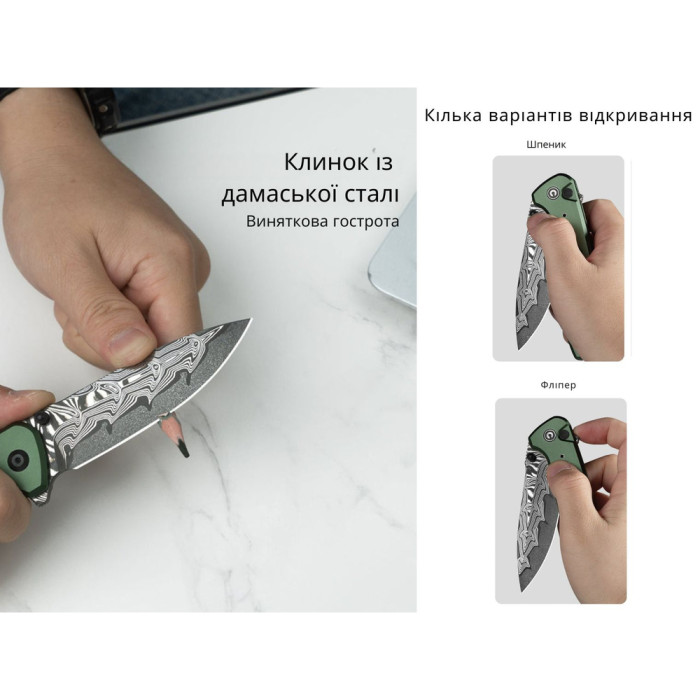 Клинок із дамаської сталі
Виняткова гострота

Кілька варіантів відкривання

Шпеник

Фліпер