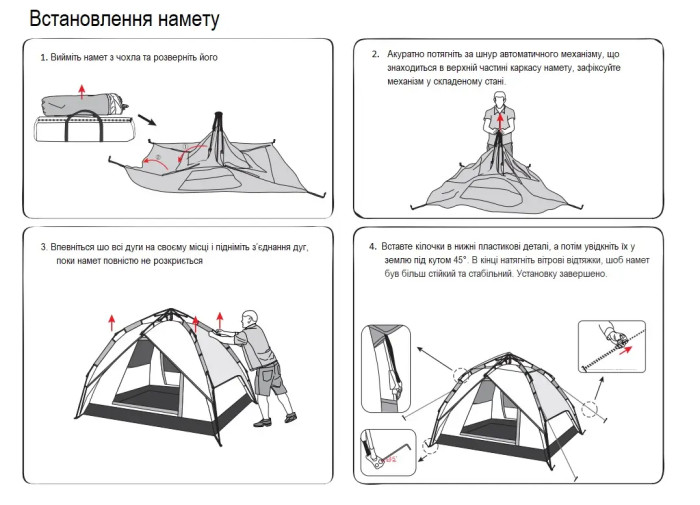 Встановлення намету

1. Вийміть намет з чохла та розверніть його

①

②

2. Акуратно потягніть за шнур автоматичного механізму, що знаходиться в верхній частині каркасу намету, зафіксуйте механізм у складеному стані.

3. Впевніться шо всі дуги на своєму місці і підніміть з'єднання дуг, поки намет повністю не розкриється

4. Вставте кілочки в нижні пластикові деталі, а потім увідкніть їх у землю під кутом 45°. В кінці натягніть вітрові відтяжки, шоб намет був більш стійкий та стабільний. Установку завершено.

45°