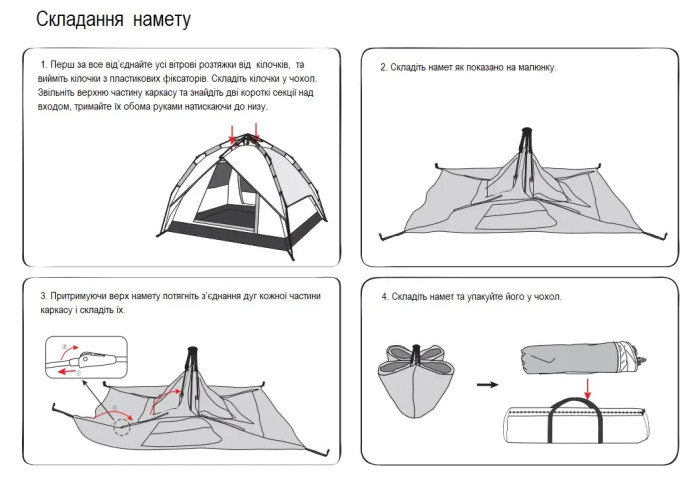 Складання намету

1. Перш за все від'єднайте усі вітрові розтяжки від кілочків, та вийміть кілочки з пластикових фіксаторів. Складіть кілочки у чохол. Звільніть верхню частину каркасу та знайдіть дві короткі секції над входом, тримайте їх обома руками натискаючи до низу.

2. Складіть намет як показано на малюнку.

3. Притримуючи верх намету потягніть з'єднання дуг кожної частини каркасу і складіть їх.

②

①

①

4. Складіть намет та упакуйте його у чохол.