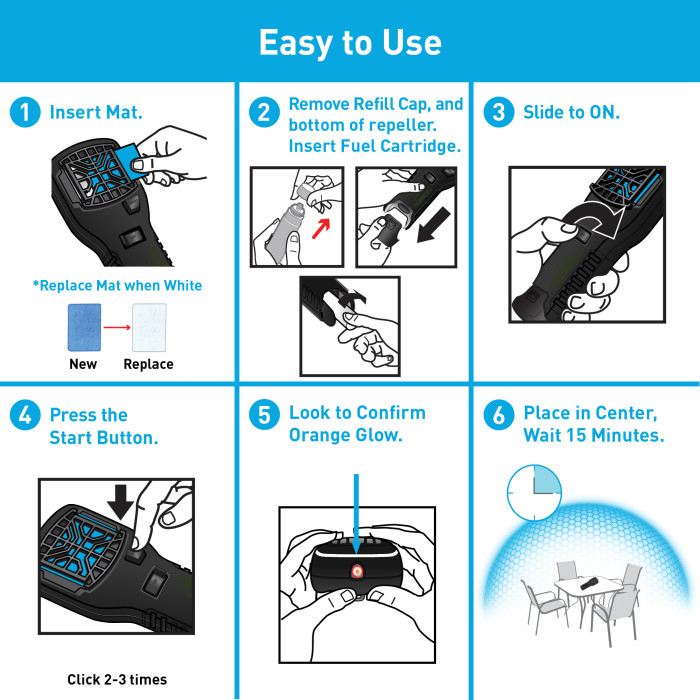 Easy to Use

1 Insert Mat.

*Replace Mat when White

New

Replace

2 Remove Refill Cap, and bottom of repeller. Insert Fuel Cartridge.

3 Slide to ON.

4 Press the Start Button.

Click 2-3 times

5 Look to Confirm Orange Glow.

6 Place in Center, Wait 15 Minutes.