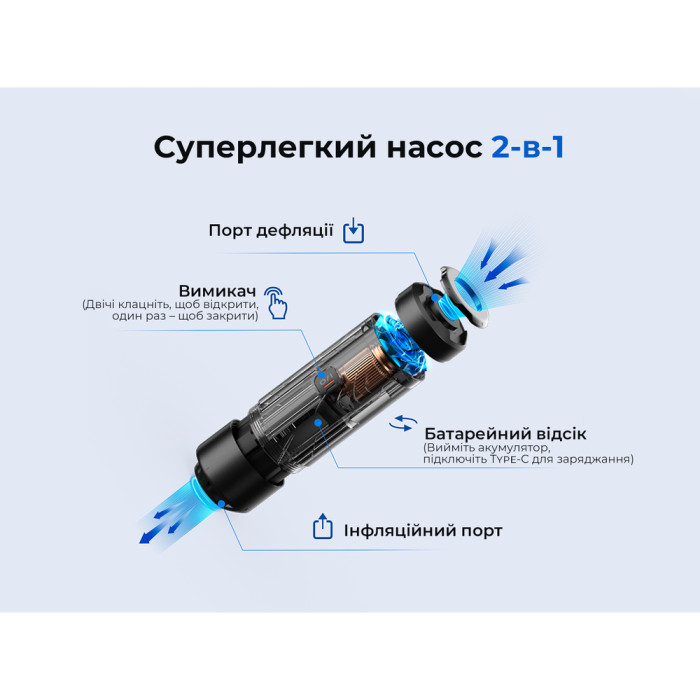 Суперлегкий насос 2-в-1

Порт дефляції

Вимикач
(Двічі клацніть, щоб відкрити, один раз – щоб закрити)

Батарейний відсік
(Вийміть акумулятор, підключіть TYPE-C для заряджання)

Інфляційний порт