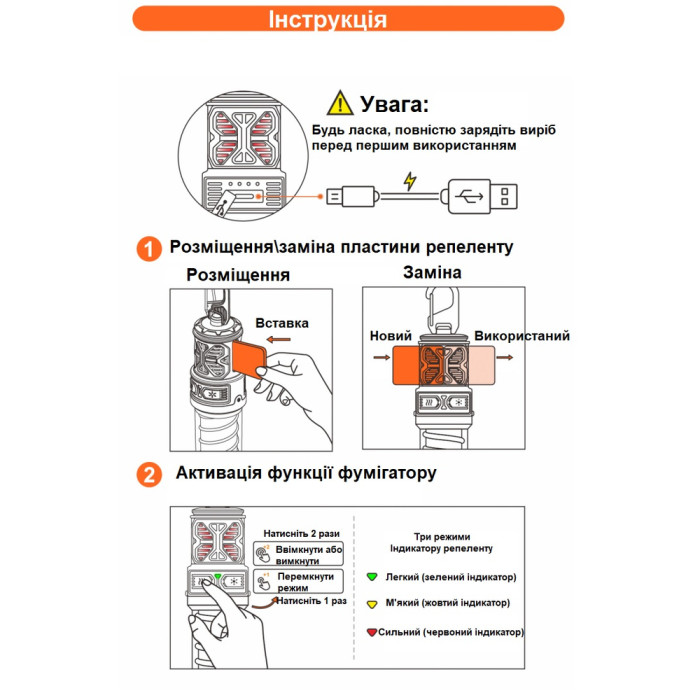 Інструкція

Увага:
Будь ласка, повністю зарядіть виріб перед першим використанням

1 Розміщення\заміна пластини репеленту

Розміщення
Вставка

Заміна
Новий
Використаний

2 Активація функції фумігатору

Натисніть 2 рази
Ввімкнути або вимкнути
Перемкнути режим
Натисніть 1 раз

Три режими Індикатору репеленту
Легкий (зелений індикатор)
М'який (жовтий індикатор)
Сильний (червоний індикатор)