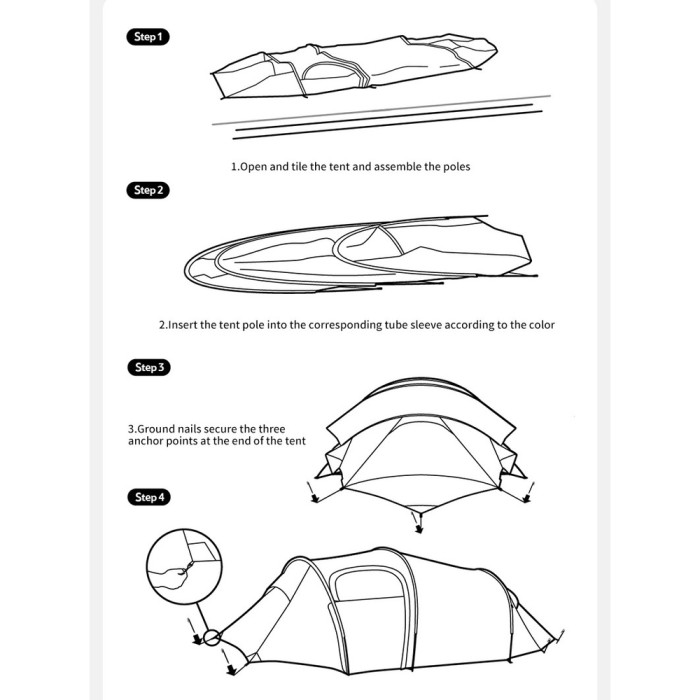 Step 1

1.Open and tile the tent and assemble the poles

Step 2

2.Insert the tent pole into the corresponding tube sleeve according to the color

Step 3

3.Ground nails secure the three anchor points at the end of the tent

Step 4