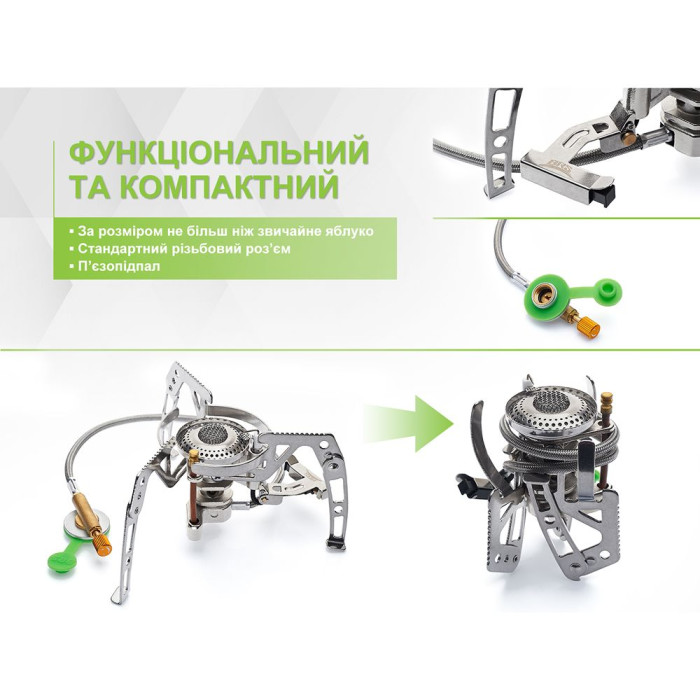 ФУНКЦІОНАЛЬНИЙ ТА КОМПАКТНИЙ

▪ За розміром не більш ніж звичайне яблуко
▪ Стандартний різьбовий роз'єм
▪ П'єзопідпал

BRS