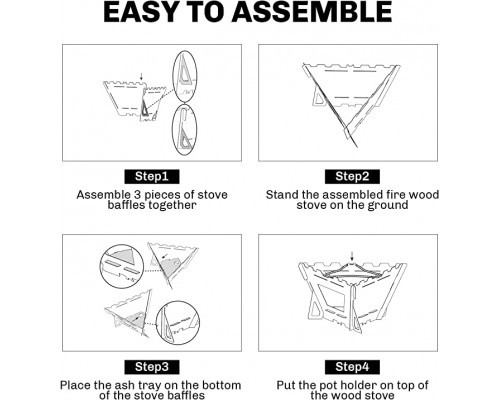 EASY TO ASSEMBLE

Step1

Assemble 3 pieces of stove baffles together

Step2

Stand the assembled fire wood stove on the ground

Step3

Place the ash tray on the bottom of the stove baffles

Step4

Put the pot holder on top of the wood stove