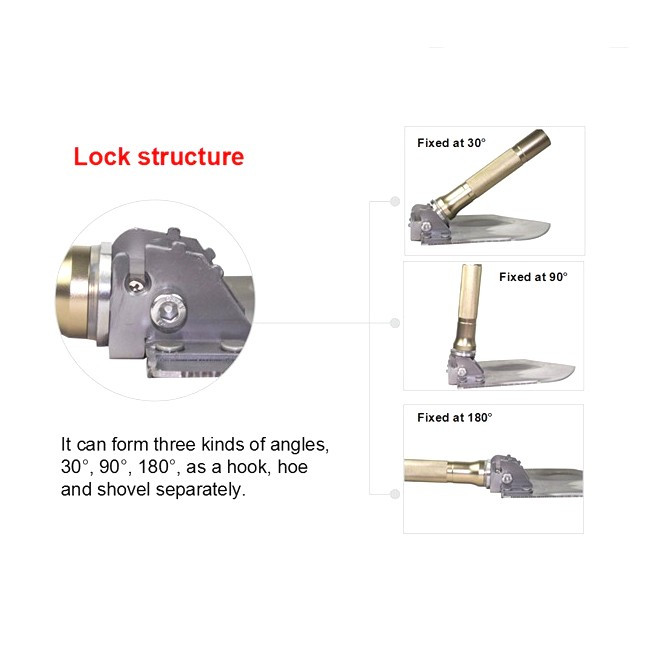 Lock structure

It can form three kinds of angles, 30°, 90°, 180°, as a hook, hoe and shovel separately.

Fixed at 30°

Fixed at 90°

Fixed at 180°