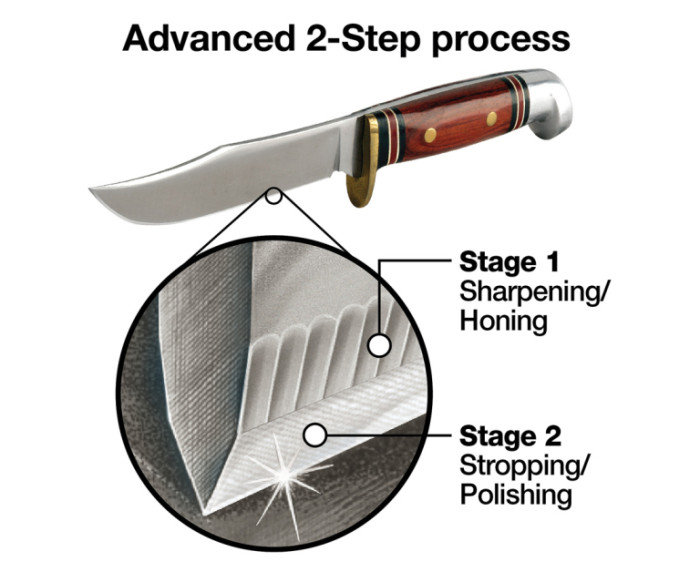 Advanced 2-Step process

Stage 1
Sharpening/
Honing

Stage 2
Stropping/
Polishing