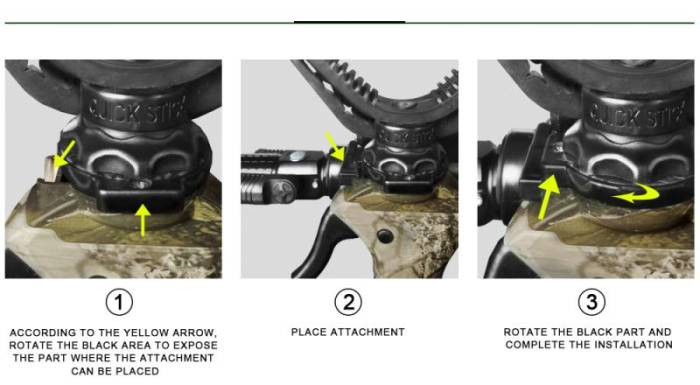 QUICK STIX

QUICK STIX

QUICK STIX

1

ACCORDING TO THE YELLOW ARROW, ROTATE THE BLACK AREA TO EXPOSE THE PART WHERE THE ATTACHMENT CAN BE PLACED

2

PLACE ATTACHMENT

3

ROTATE THE BLACK PART AND COMPLETE THE INSTALLATION