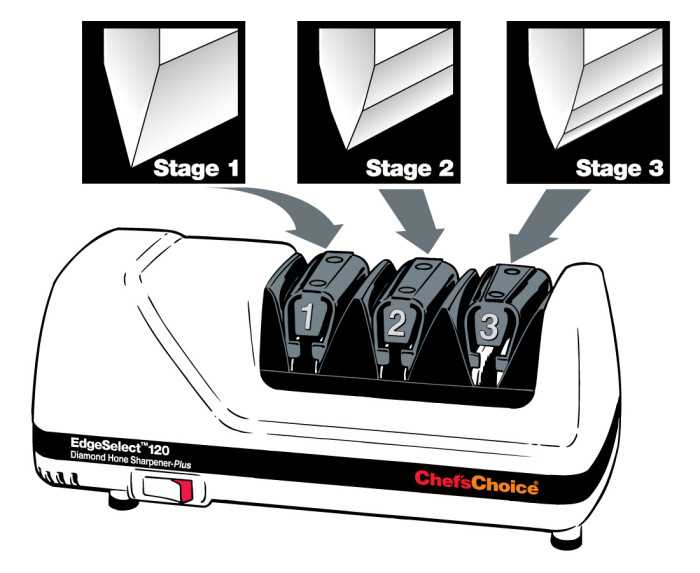 Stage 1

Stage 2

Stage 3

1

2

3

EdgeSelect™120
Diamond Hone Sharpener-Plus

Chef'sChoice®